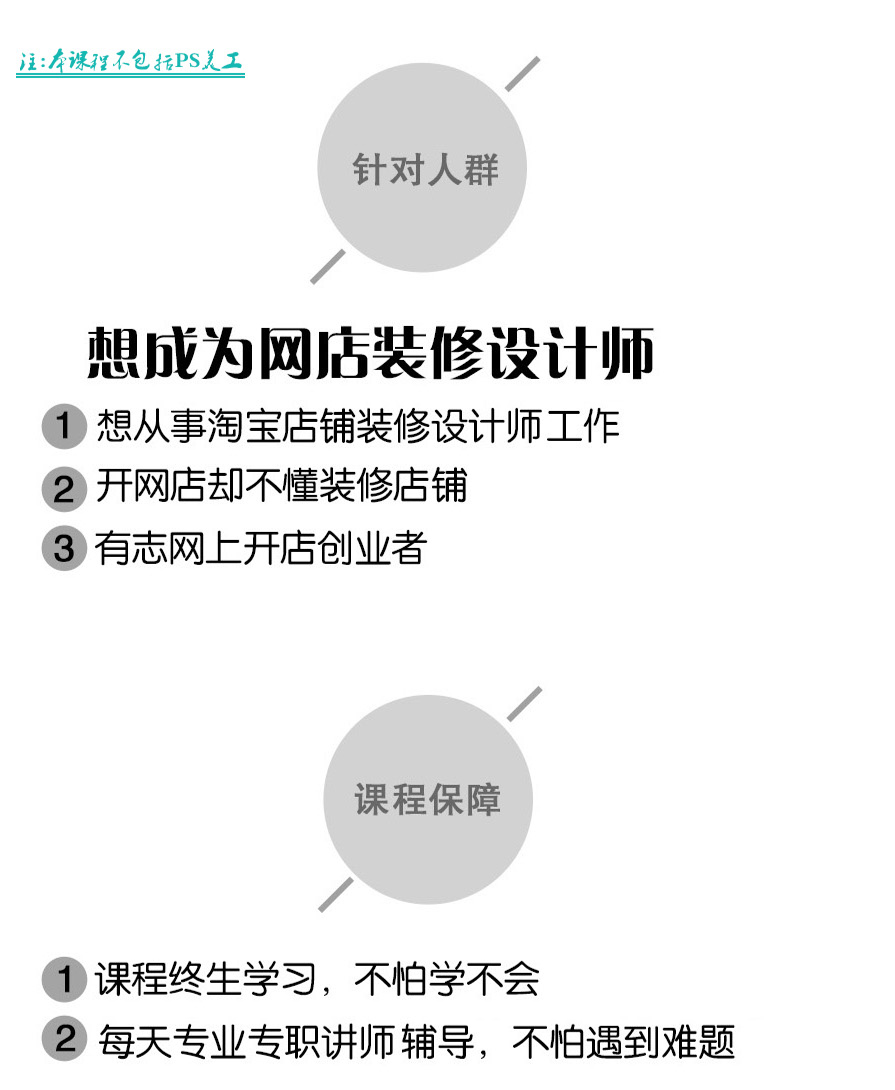 注:本课程不包括PS美工

针对人群

想成为网店装修设计师

1 想从事淘宝店铺装修设计师工作

2 开网店却不懂装修店铺

3 有志网上开店创业者

课程保障

1 课程终生学习，不怕学不会

2 每天专业专职讲师辅导，不怕遇到难题