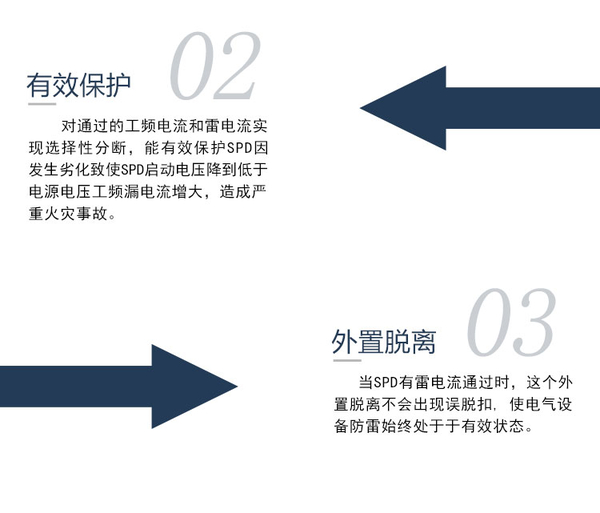 有效保护 02

对通过的工频电流和雷电流实现选择性分断，能有效保护SPD因发生劣化致使SPD启动电压降到低于电源电压工频漏电流增大，造成严重火灾事故。

外置脱离 03

当SPD有雷电流通过时，这个外置脱离不会出现误脱扣，使电气设备防雷始终处于于有效状态。